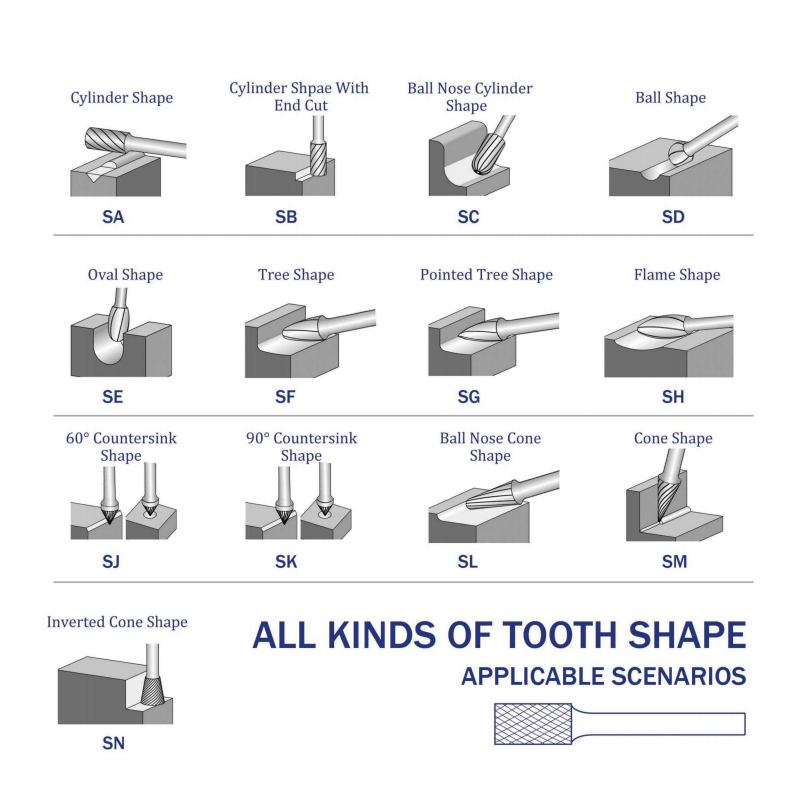 Cylinder Shape
SA

Cylinder Shpae With End Cut
SB

Ball Nose Cylinder Shape
SC

Ball Shape
SD

Oval Shape
SE

Tree Shape
SF

Pointed Tree Shape
SG

Flame Shape
SH

60° Countersink Shape
SJ

90° Countersink Shape
SK

Ball Nose Cone Shape
SL

Cone Shape
SM

Inverted Cone Shape
SN

ALL KINDS OF TOOTH SHAPE
APPLICABLE SCENARIOS